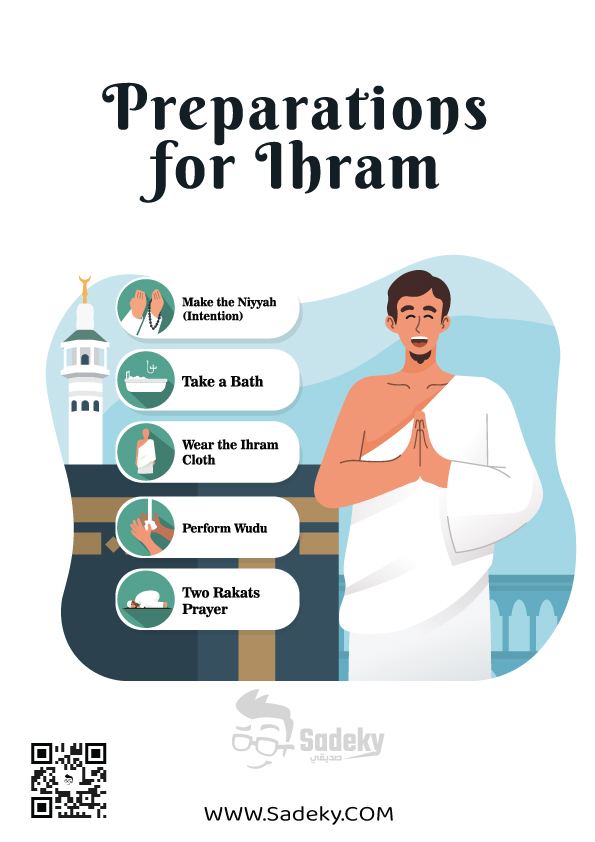 Preparations for Ihram

Make the Niyyah (Intention)

Take a Bath

Wear the Ihram Cloth

Perform Wudu

Two Rakats Prayer

Sadeky
صديقي

WWW.Sadeky.COM